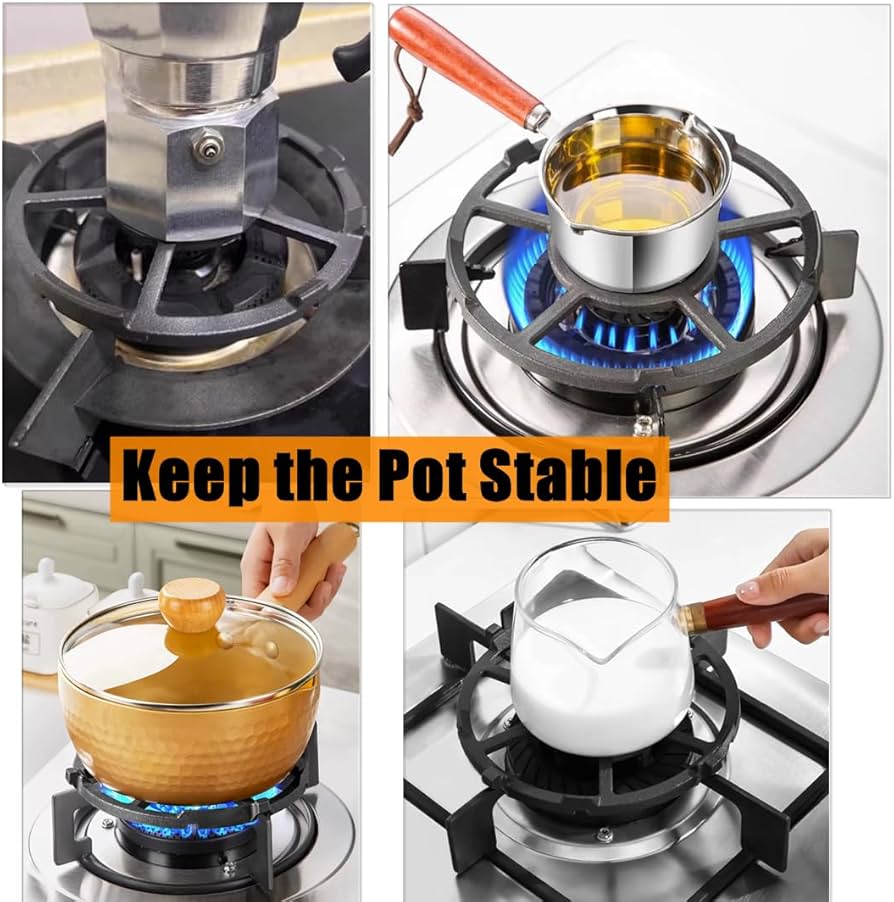 Keep the Pot Stable