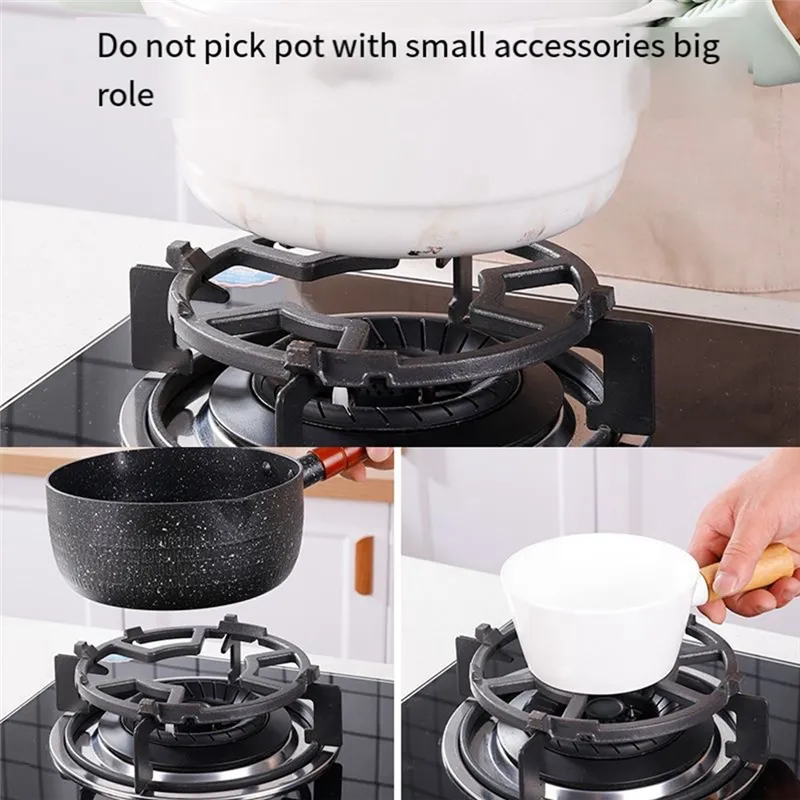 Do not pick pot with small accessories big role