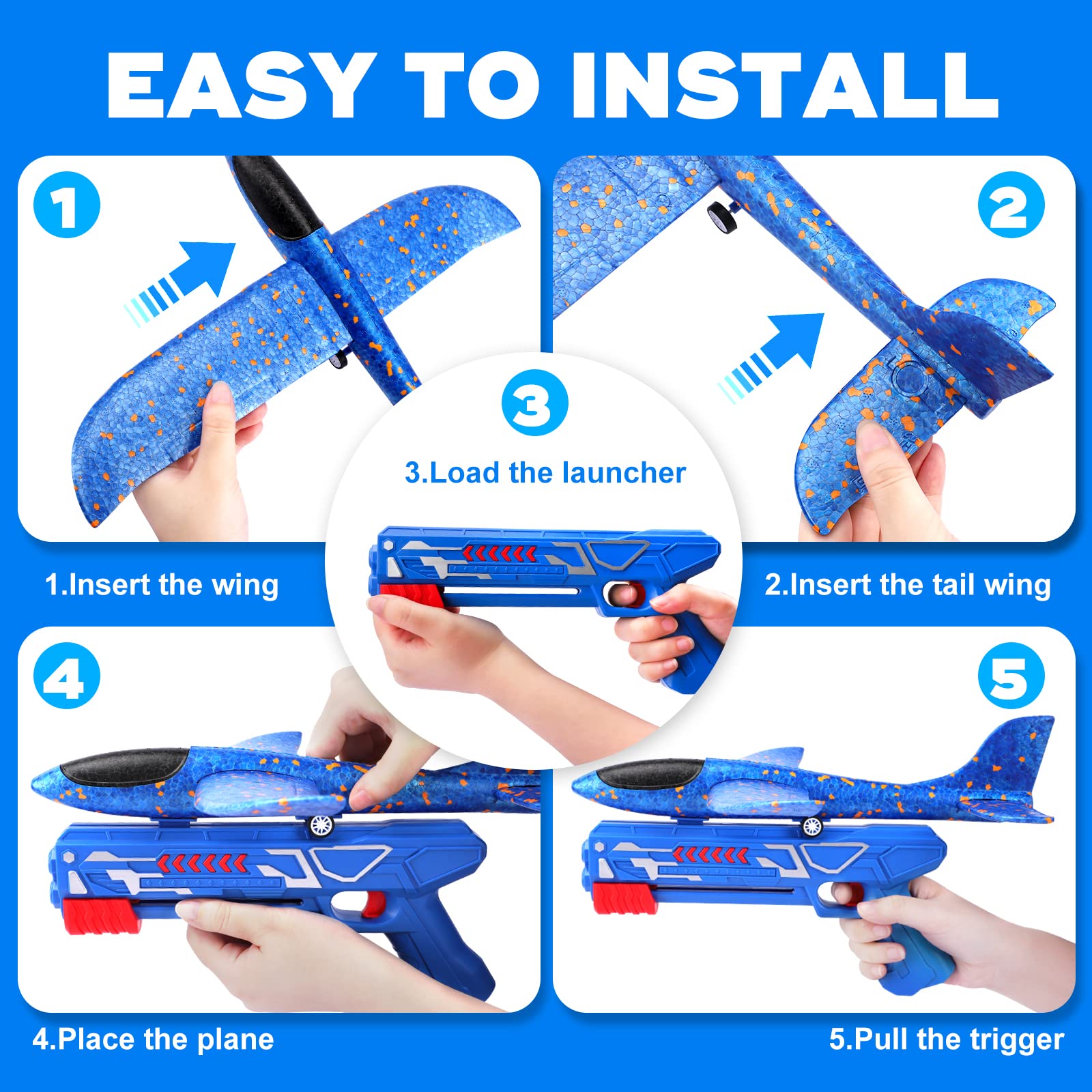 EASY TO INSTALL

1

1.Insert the wing

2

2.Insert the tail wing

3

3.Load the launcher

4

4.Place the plane

5

5.Pull the trigger