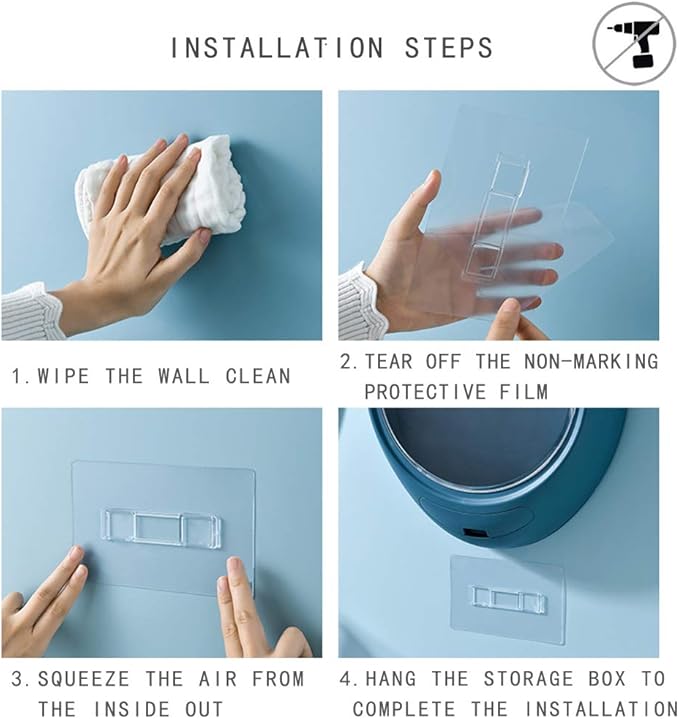 INSTALLATION STEPS

1. WIPE THE WALL CLEAN

2. TEAR OFF THE NON-MARKING PROTECTIVE FILM

3. SQUEEZE THE AIR FROM THE INSIDE OUT

4. HANG THE STORAGE BOX TO COMPLETE THE INSTALLATION